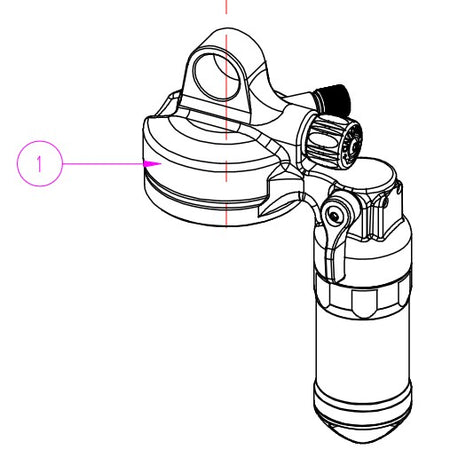 1